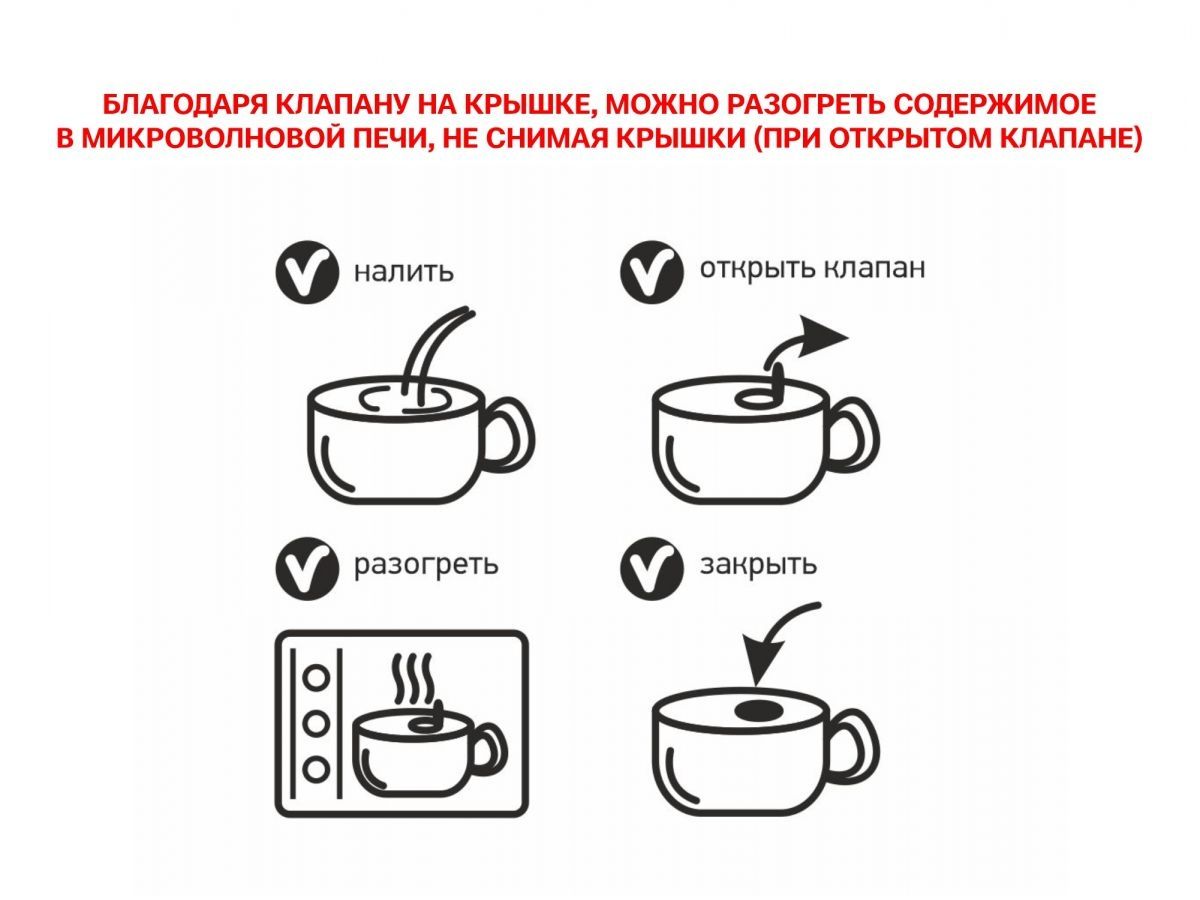 БЛАГОДАРЯ КЛАПАНУ НА КРЫШКЕ, МОЖНО РАЗОГРЕТЬ СОДЕРЖИМОЕ В МИКРОВОЛНОВОЙ ПЕЧИ, НЕ СНИМАЯ КРЫШКИ (ПРИ ОТКРЫТОМ КЛАПАНЕ)

налить

открыть клапан

разогреть

закрыть