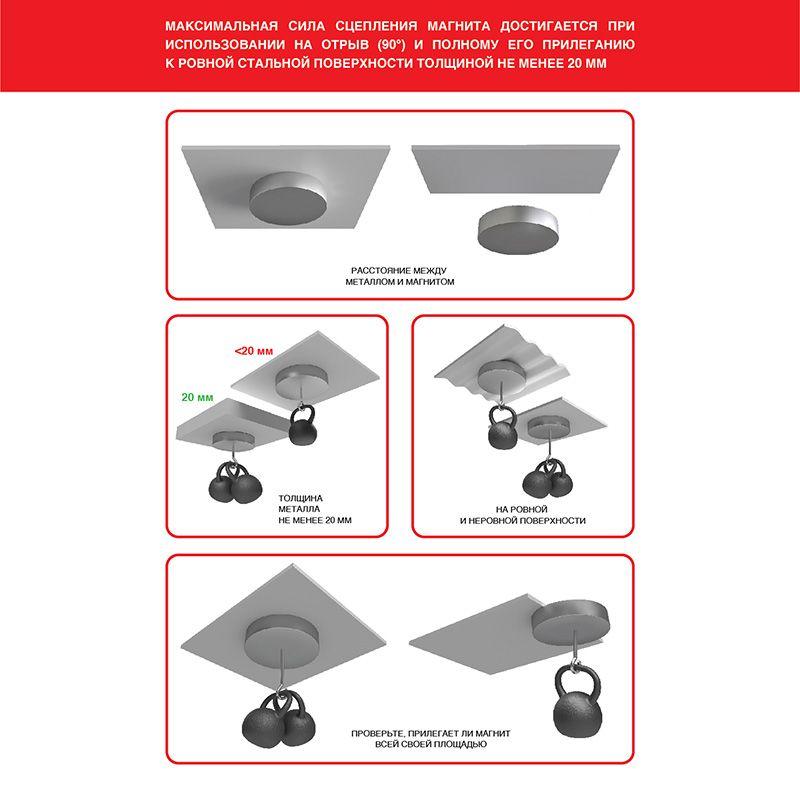 МАКСИМАЛЬНАЯ СИЛА СЦЕПЛЕНИЯ МАГНИТА ДОСТИГАЕТСЯ ПРИ ИСПОЛЬЗОВАНИИ НА ОТРЫВ (90°) И ПОЛНОМУ ЕГО ПРИЛЕГАНИЮ К РОВНОЙ СТАЛЬНОЙ ПОВЕРХНОСТИ ТОЛЩИНОЙ НЕ МЕНЕЕ 20 ММ

РАССТОЯНИЕ МЕЖДУ МЕТАЛЛОМ И МАГНИТОМ

<20 мм

20 мм

ТОЛЩИНА МЕТАЛЛА НЕ МЕНЕЕ 20 ММ

НА РОВНОЙ И НЕРОВНОЙ ПОВЕРХНОСТИ

ПРОВЕРЬТЕ, ПРИЛЕГАЕТ ЛИ МАГНИТ ВСЕЙ СВОЕЙ ПЛОЩАДЬЮ