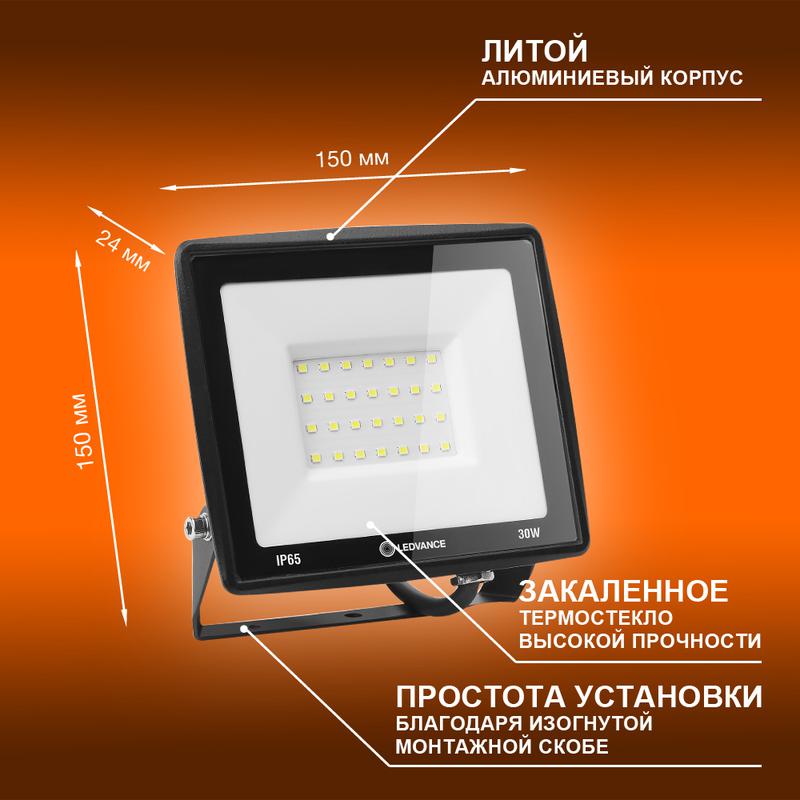 ЛИТОЙ
АЛЮМИНИЕВЫЙ КОРПУС

150 мм

24 мм

150 мм

IP65

LEDVANCE

30W

ЗАКАЛЕННОЕ
ТЕРМОСТЕКЛО
ВЫСОКОЙ ПРОЧНОСТИ

ПРОСТОТА УСТАНОВКИ
БЛАГОДАРЯ ИЗОГНУТОЙ
МОНТАЖНОЙ СКОБЕ