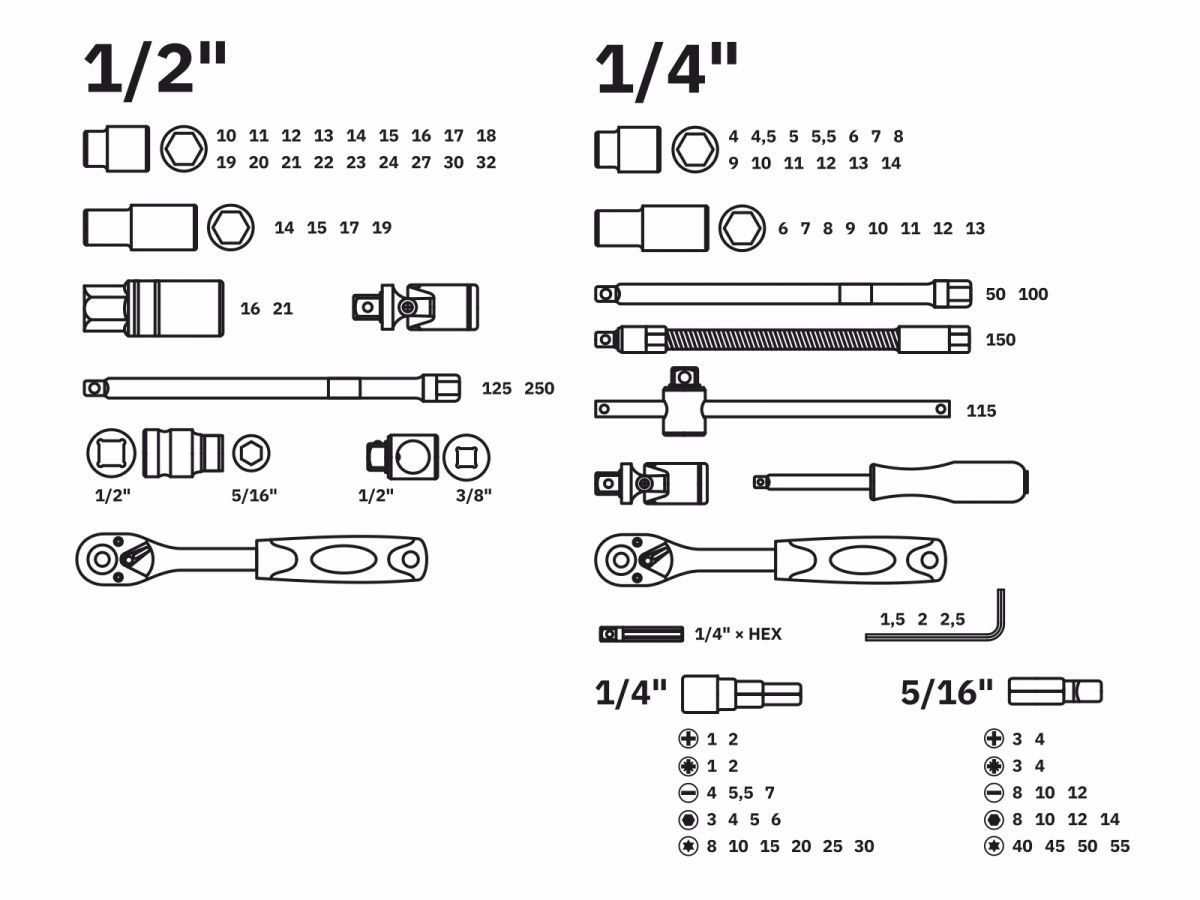 1/2"

10 11 12 13 14 15 16 17 18
19 20 21 22 23 24 27 30 32

14 15 17 19

16 21

125 250

1/2" 5/16" 1/2" 3/8"

1/4"

4 4,5 5 5,5 6 7 8
9 10 11 12 13 14

6 7 8 9 10 11 12 13

50 100

150

115

1/4" × HEX

1,5 2 2,5

1/4"

1 2
1 2
4 5,5 7
3 4 5 6
8 10 15 20 25 30

5/16"

3 4
3 4
8 10 12
8 10 12 14
40 45 50 55