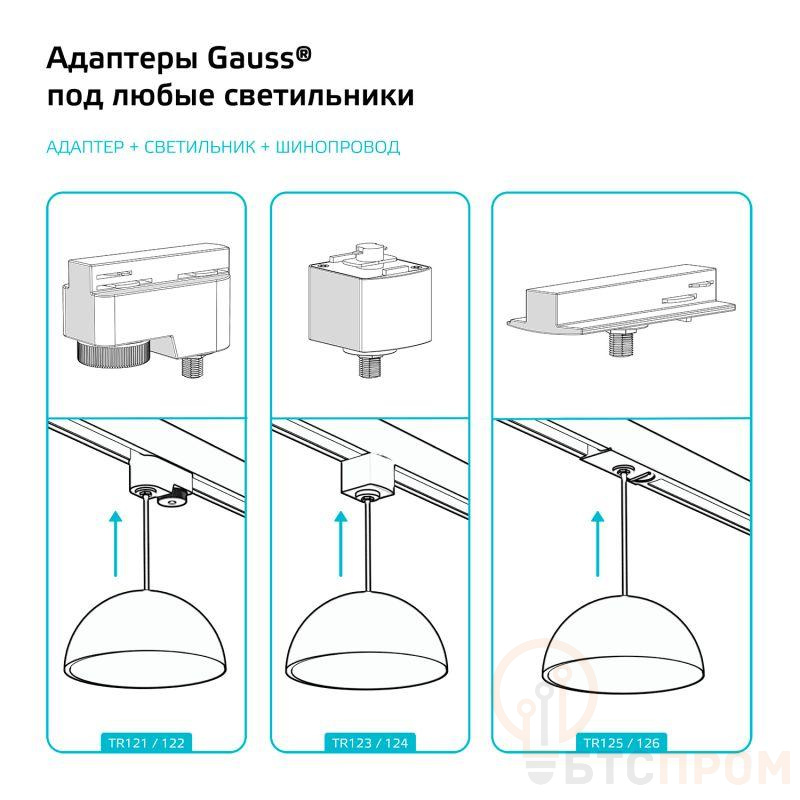 Адаптеры Gauss®
под любые светильники

АДАПТЕР + СВЕТИЛЬНИК + ШИНОПРОВОД

TR121 / 122

TR123 / 124

TR125 / 126

БТСПРОМ