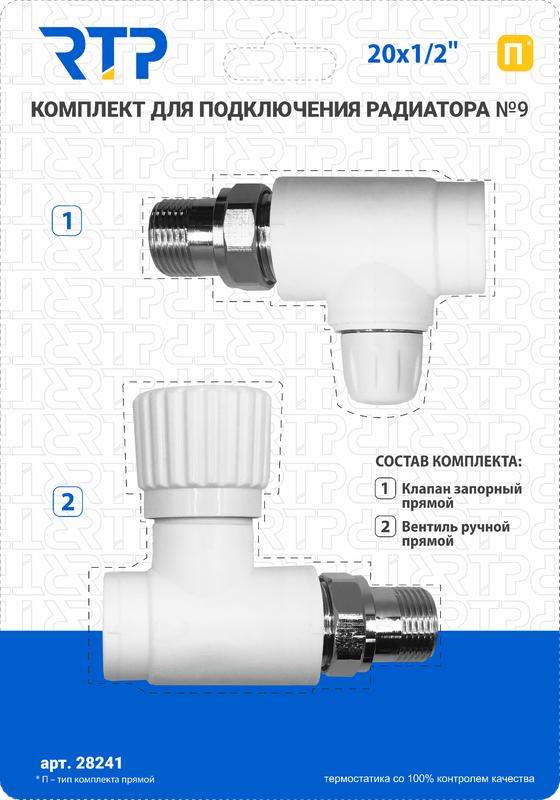 RTP

20x1/2"

П

КОМПЛЕКТ ДЛЯ ПОДКЛЮЧЕНИЯ РАДИАТОРА №9

1

2

СОСТАВ КОМПЛЕКТА:

1 Клапан запорный прямой

2 Вентиль ручной прямой

арт. 28241

* П – тип комплекта прямой

термостатика со 100% контролем качества