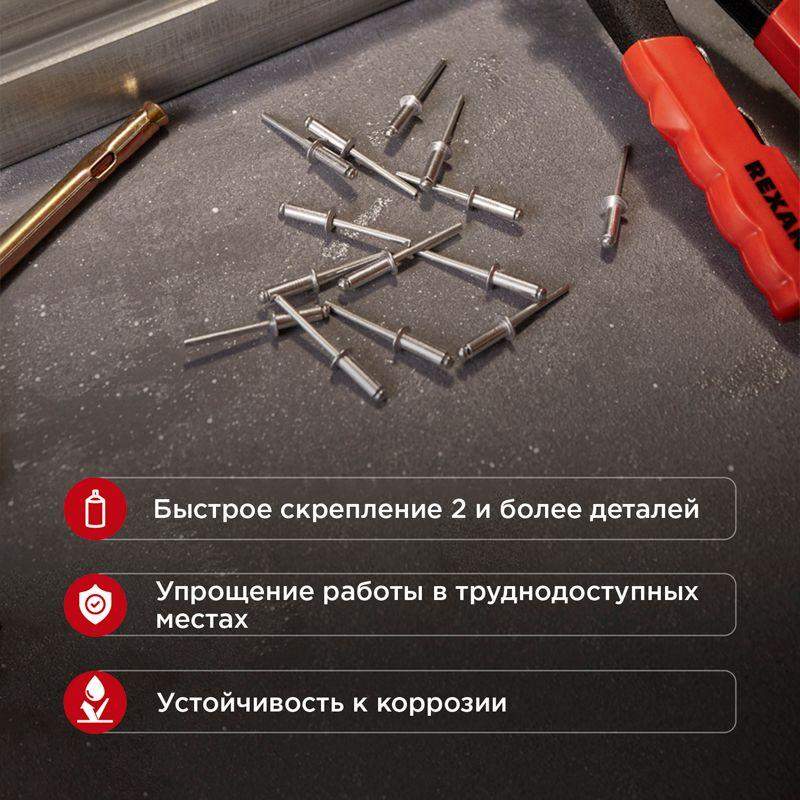 REXAN

Быстрое скрепление 2 и более деталей

Упрощение работы в труднодоступных местах

Устойчивость к коррозии