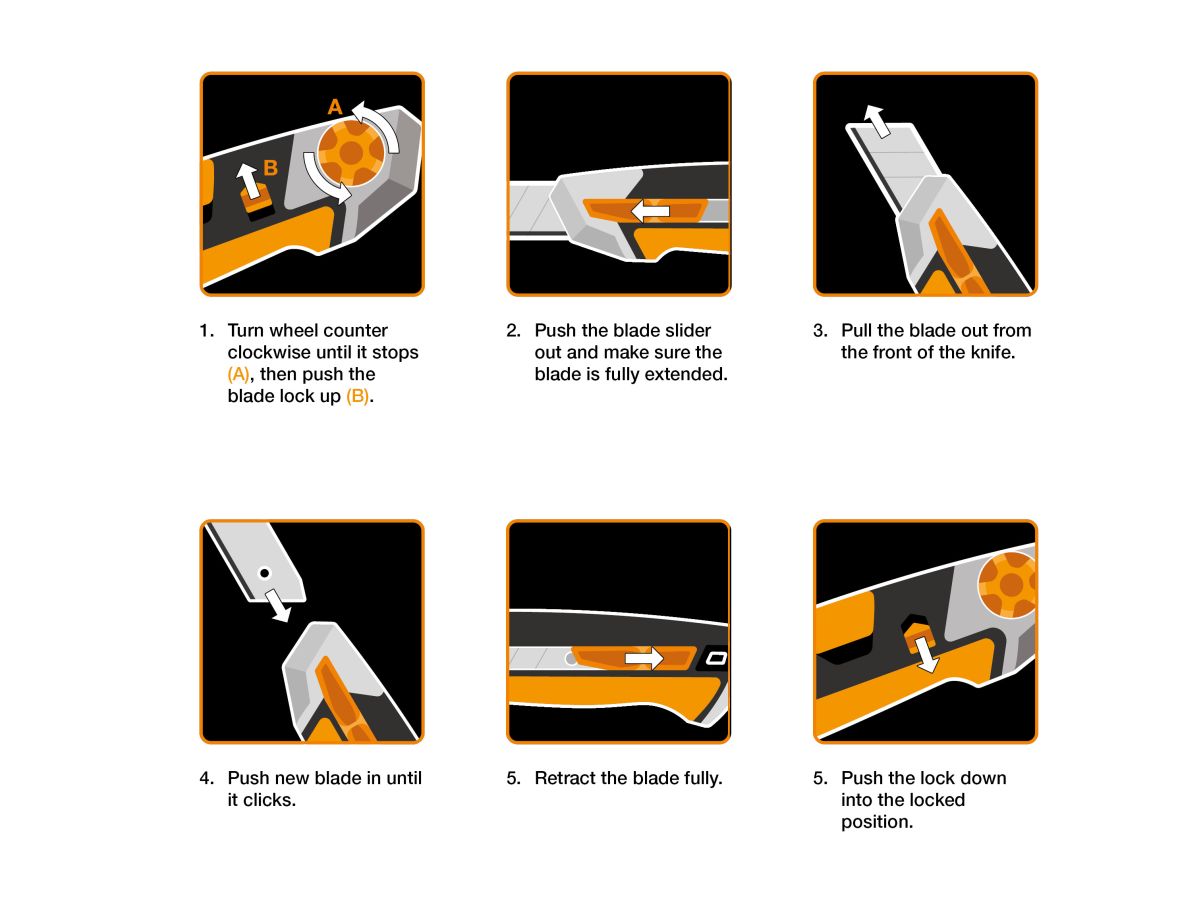 A

B

1. Turn wheel counter clockwise until it stops (A), then push the blade lock up (B).

2. Push the blade slider out and make sure the blade is fully extended.

3. Pull the blade out from the front of the knife.

4. Push new blade in until it clicks.

5. Retract the blade fully.

5. Push the lock down into the locked position.