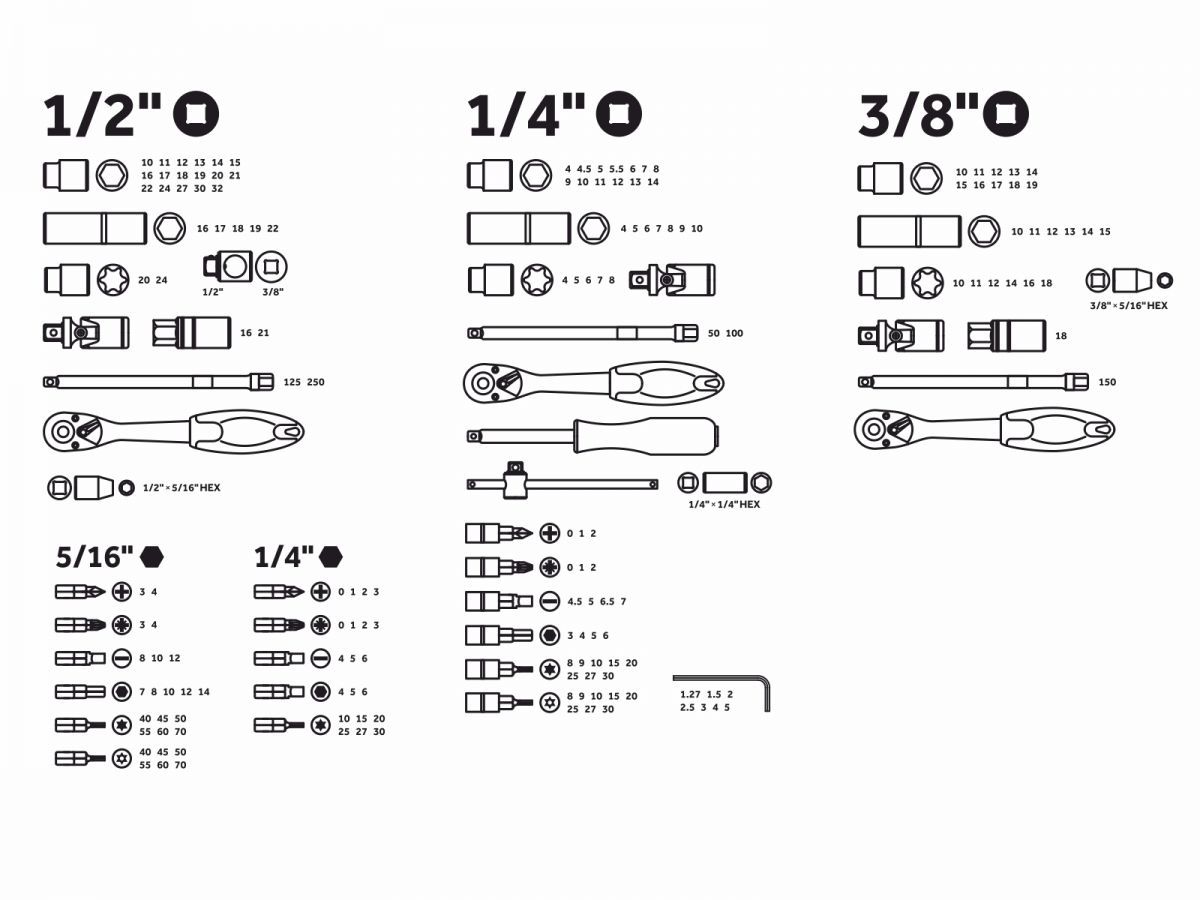 1/2"

10 11 12 13 14 15
16 17 18 19 20 21
22 24 27 30 32

16 17 18 19 22

20 24

1/2" 3/8"

16 21

125 250

1/2" × 5/16" HEX

5/16"

3 4

3 4

8 10 12

7 8 10 12 14

40 45 50
55 60 70

40 45 50
55 60 70

1/4"

0 1 2 3

0 1 2 3

4 5 6

4 5 6

10 15 20
25 27 30

1/4"

4 4.5 5 5.5 6 7 8
9 10 11 12 13 14

4 5 6 7 8 9 10

4 5 6 7 8

50 100

1/4" × 1/4" HEX

0 1 2

0 1 2

4.5 5 6.5 7

3 4 5 6

8 9 10 15 20
25 27 30

8 9 10 15 20
25 27 30

1.27 1.5 2
2.5 3 4 5

3/8"

10 11 12 13 14
15 16 17 18 19

10 11 12 13 14 15

10 11 12 14 16 18

3/8" × 5/16" HEX

18

150