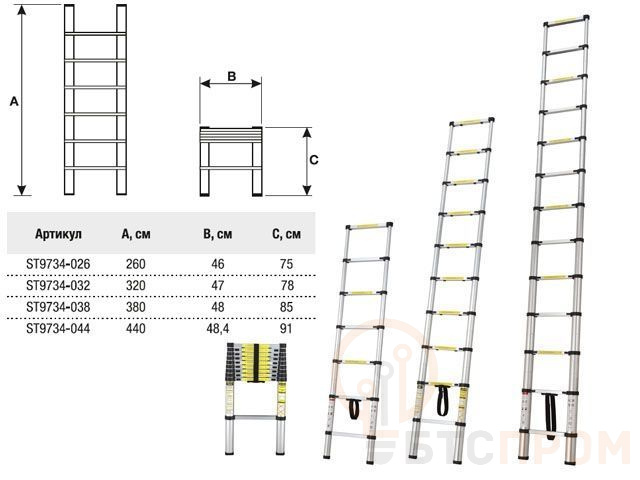 A

B

C

| Артикул | A, см | B, см | C, см |
|---|---|---|---|
| ST9734-026 | 260 | 46 | 75 |
| ST9734-032 | 320 | 47 | 78 |
| ST9734-038 | 380 | 48 | 85 |
| ST9734-044 | 440 | 48,4 | 91 |

БТСПРОМ