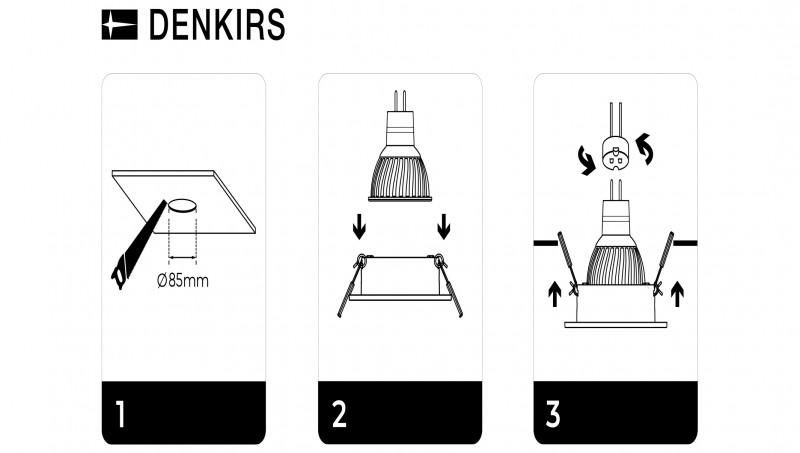 DENKIRS

Ø85mm

1

2

3