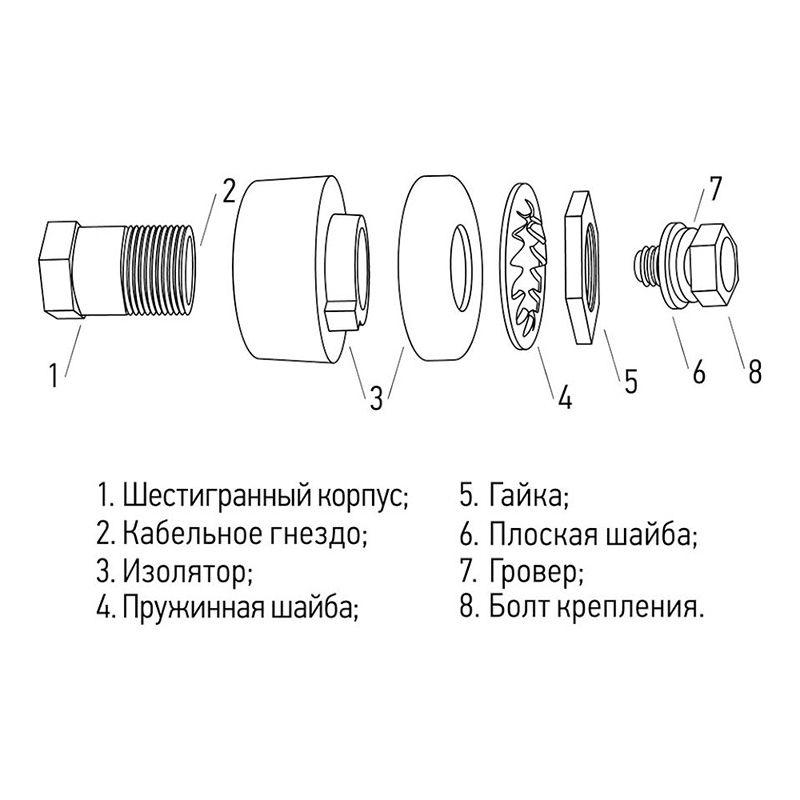 2
7
1
3
4
5
6
8

1. Шестигранный корпус;
2. Кабельное гнездо;
3. Изолятор;
4. Пружинная шайба;

5. Гайка;
6. Плоская шайба;
7. Гровер;
8. Болт крепления.