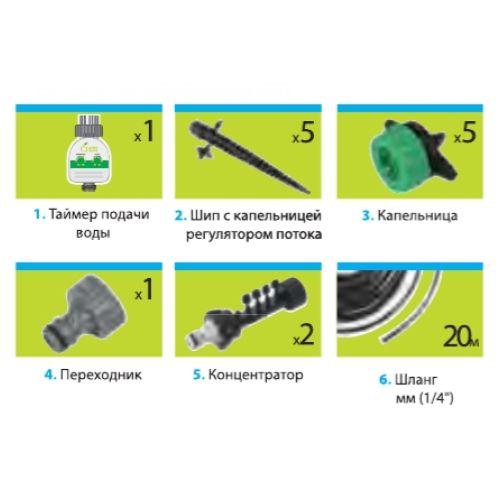 x1

1. Таймер подачи воды

x5

2. Шип с капельницей регулятором потока

x5

3. Капельница

x1

4. Переходник

x2

5. Концентратор

20м

6. Шланг мм (1/4")