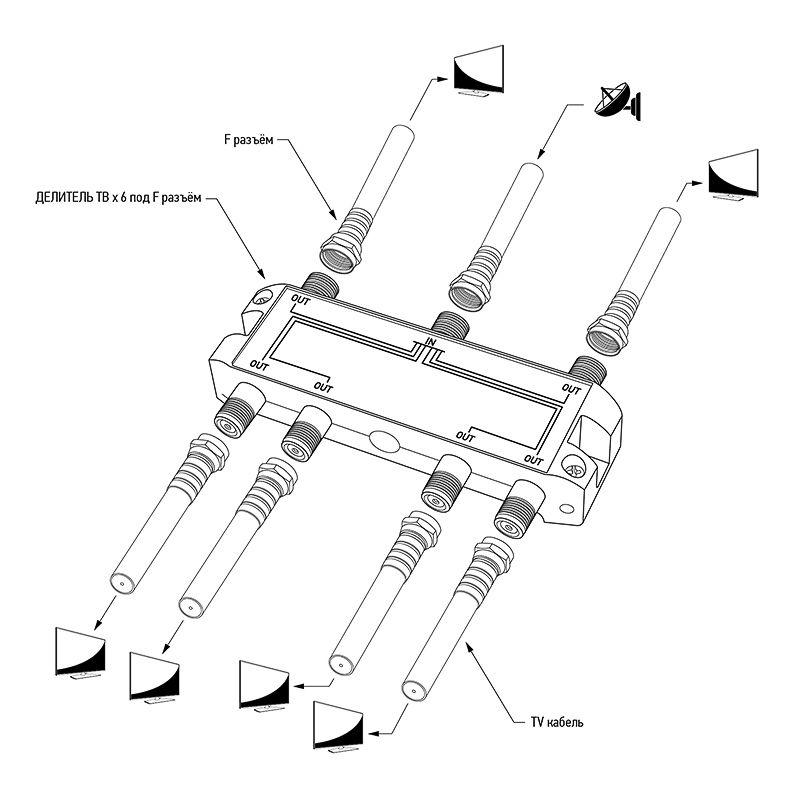 F разъём

ДЕЛИТЕЛЬ ТВ х 6 под F разъём

OUT

IN

OUT

OUT

OUT

OUT

OUT

TV кабель