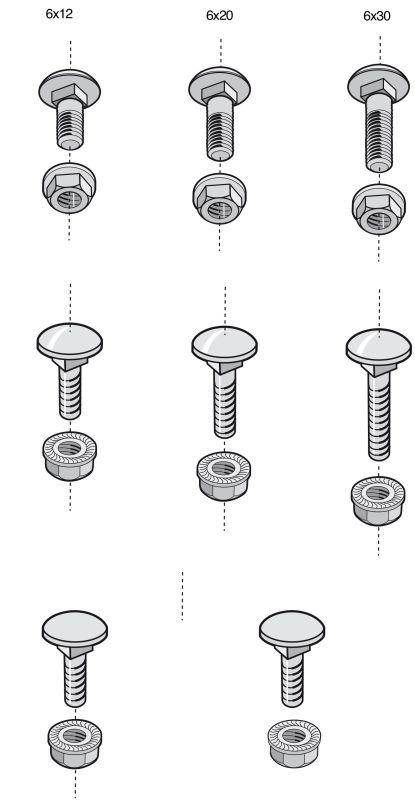 6x12
6x20
6x30