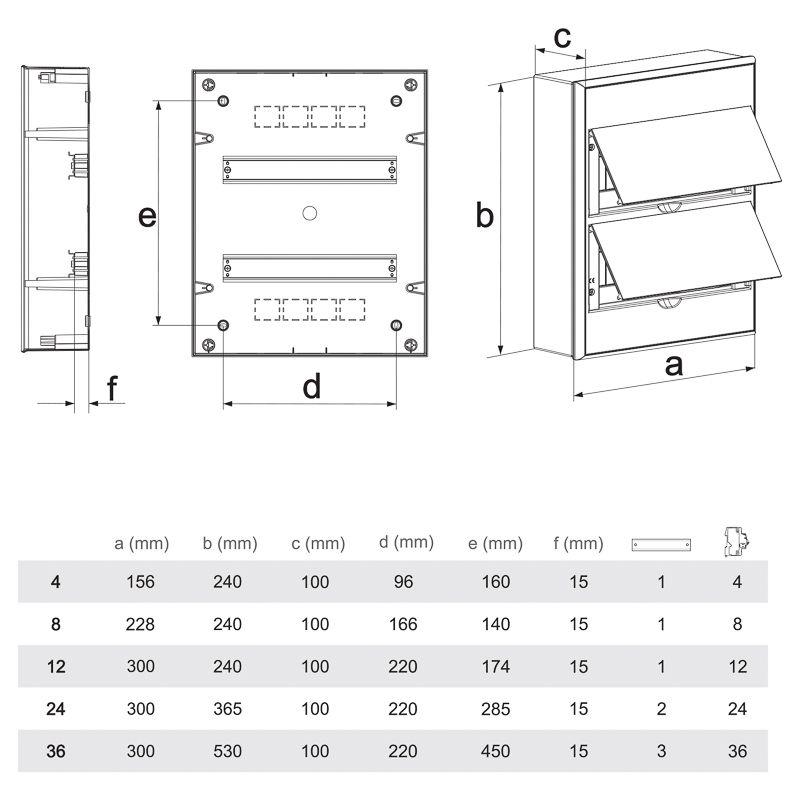 c

e

b

f

d

a

| | a (mm) | b (mm) | c (mm) | d (mm) | e (mm) | f (mm) | | |
|---|---|---|---|---|---|---|---|---|
| 4 | 156 | 240 | 100 | 96 | 160 | 15 | 1 | 4 |
| 8 | 228 | 240 | 100 | 166 | 140 | 15 | 1 | 8 |
| 12 | 300 | 240 | 100 | 220 | 174 | 15 | 1 | 12 |
| 24 | 300 | 365 | 100 | 220 | 285 | 15 | 2 | 24 |
| 36 | 300 | 530 | 100 | 220 | 450 | 15 | 3 | 36 |