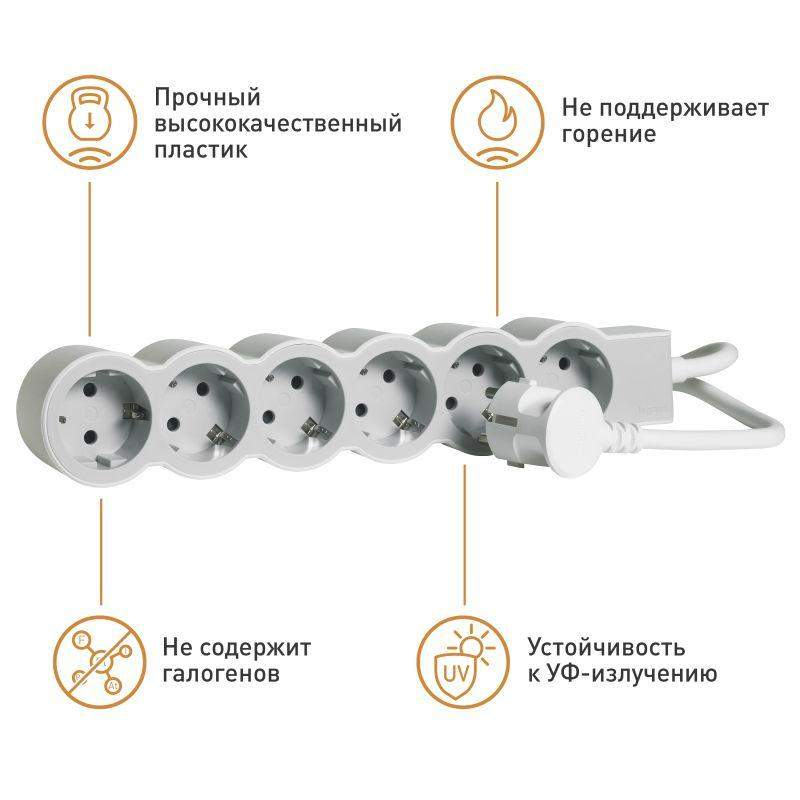 Прочный высококачественный пластик

Не поддерживает горение

Не содержит галогенов

UV

Устойчивость к УФ-излучению