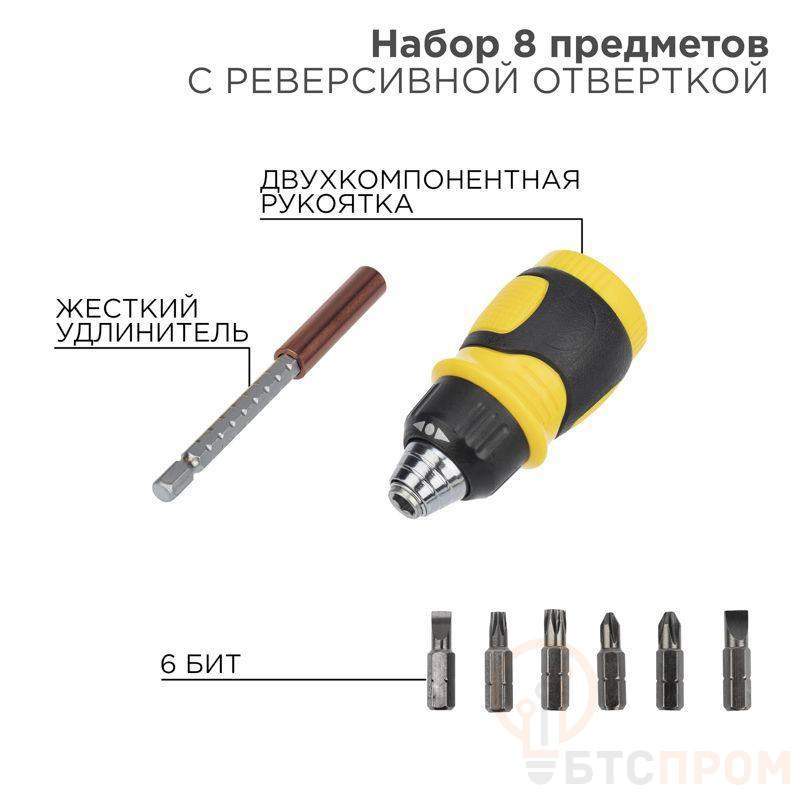 Набор 8 предметов
С РЕВЕРСИВНОЙ ОТВЕРТКОЙ

ДВУХКОМПОНЕНТНАЯ РУКОЯТКА

ЖЕСТКИЙ УДЛИНИТЕЛЬ

6 БИТ

БТСПРОМ