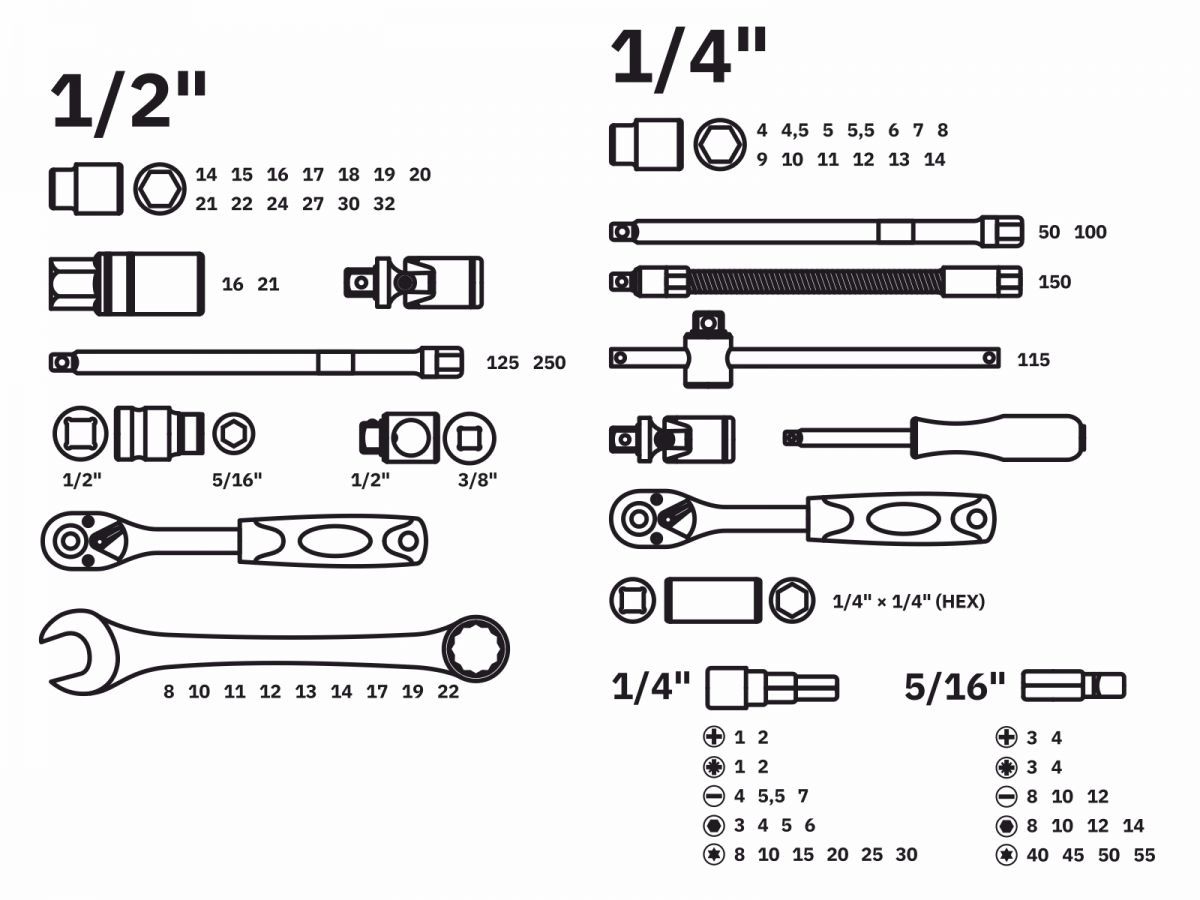 1/2"

14 15 16 17 18 19 20
21 22 24 27 30 32

16 21

125 250

1/2" 5/16" 1/2" 3/8"

8 10 11 12 13 14 17 19 22

1/4"

4 4,5 5 5,5 6 7 8
9 10 11 12 13 14

50 100

150

115

1/4" × 1/4" (HEX)

1/4"

1 2
1 2
4 5,5 7
3 4 5 6
8 10 15 20 25 30

5/16"

3 4
3 4
8 10 12
8 10 12 14
40 45 50 55